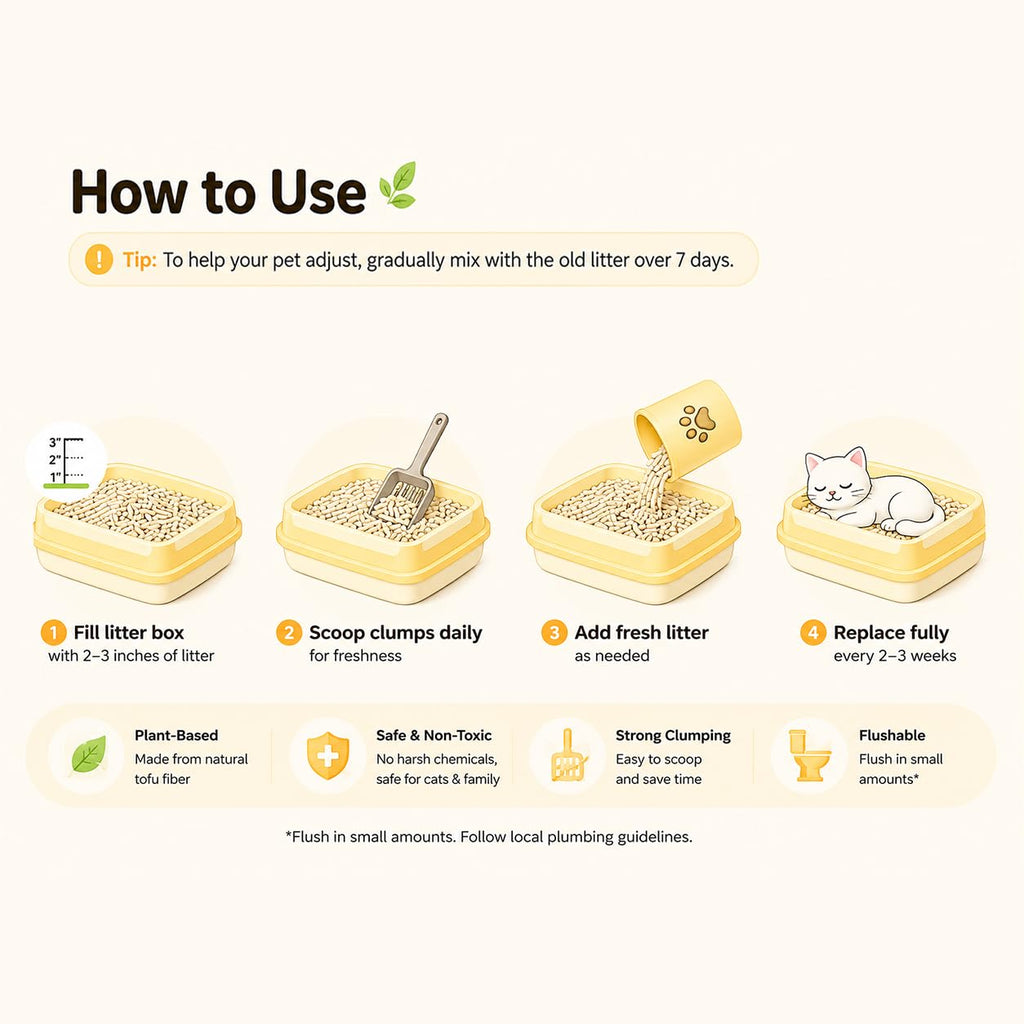 How to Use

! Tip: To help your pet adjust, gradually mix with the old litter over 7 days.

3"
2"
1"

1 Fill litter box
with 2–3 inches of litter

2 Scoop clumps daily
for freshness

3 Add fresh litter
as needed

4 Replace fully
every 2–3 weeks

Plant-Based
Made from natural tofu fiber

Safe & Non-Toxic
No harsh chemicals, safe for cats & family

Strong Clumping
Easy to scoop and save time

Flushable
Flush in small amounts*

*Flush in small amounts. Follow local plumbing guidelines.